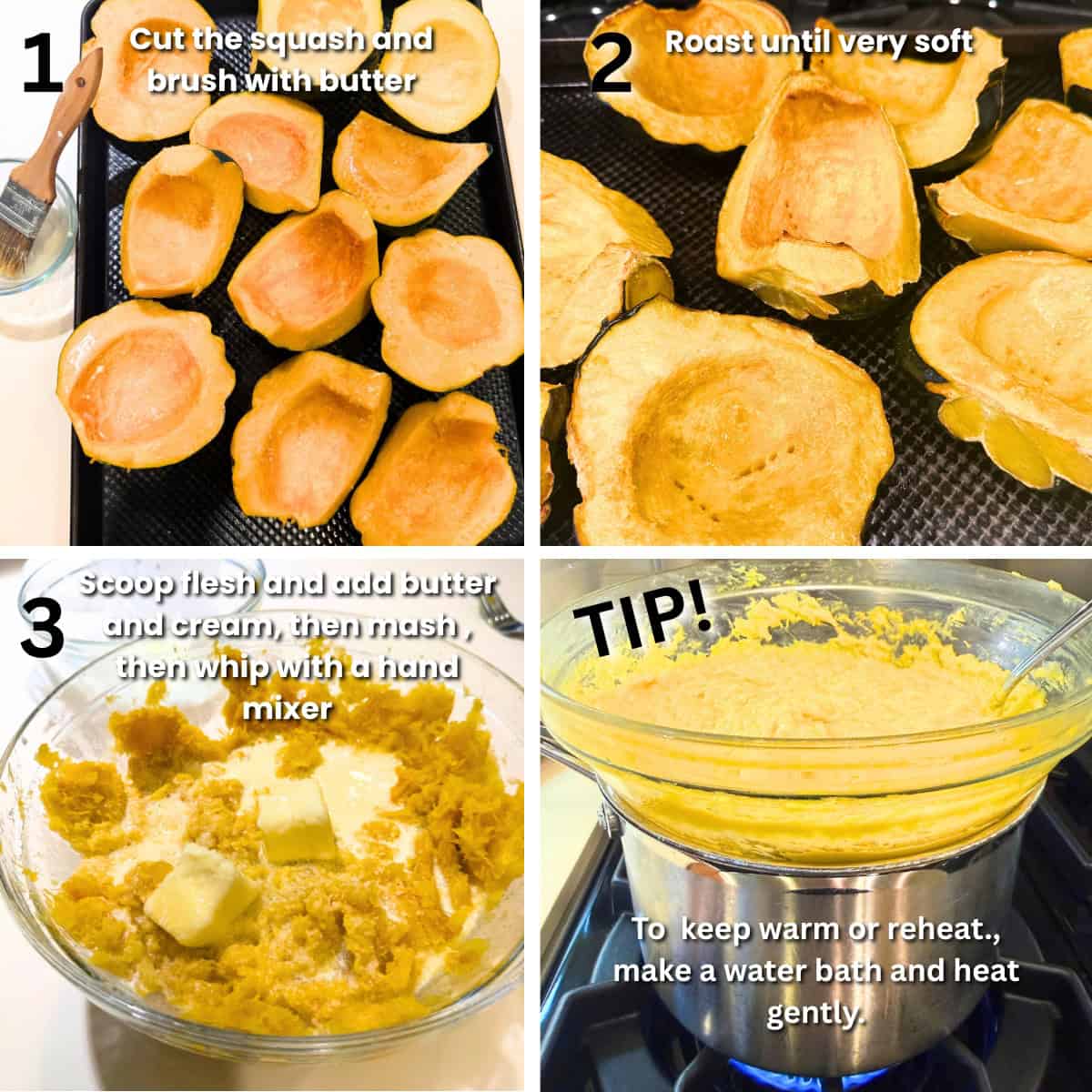 1

Cut the squash and brush with butter

2

Roast until very soft

3

Scoop flesh and add butter and cream, then mash , then whip with a hand mixer

TIP!

To keep warm or reheat., make a water bath and heat gently.