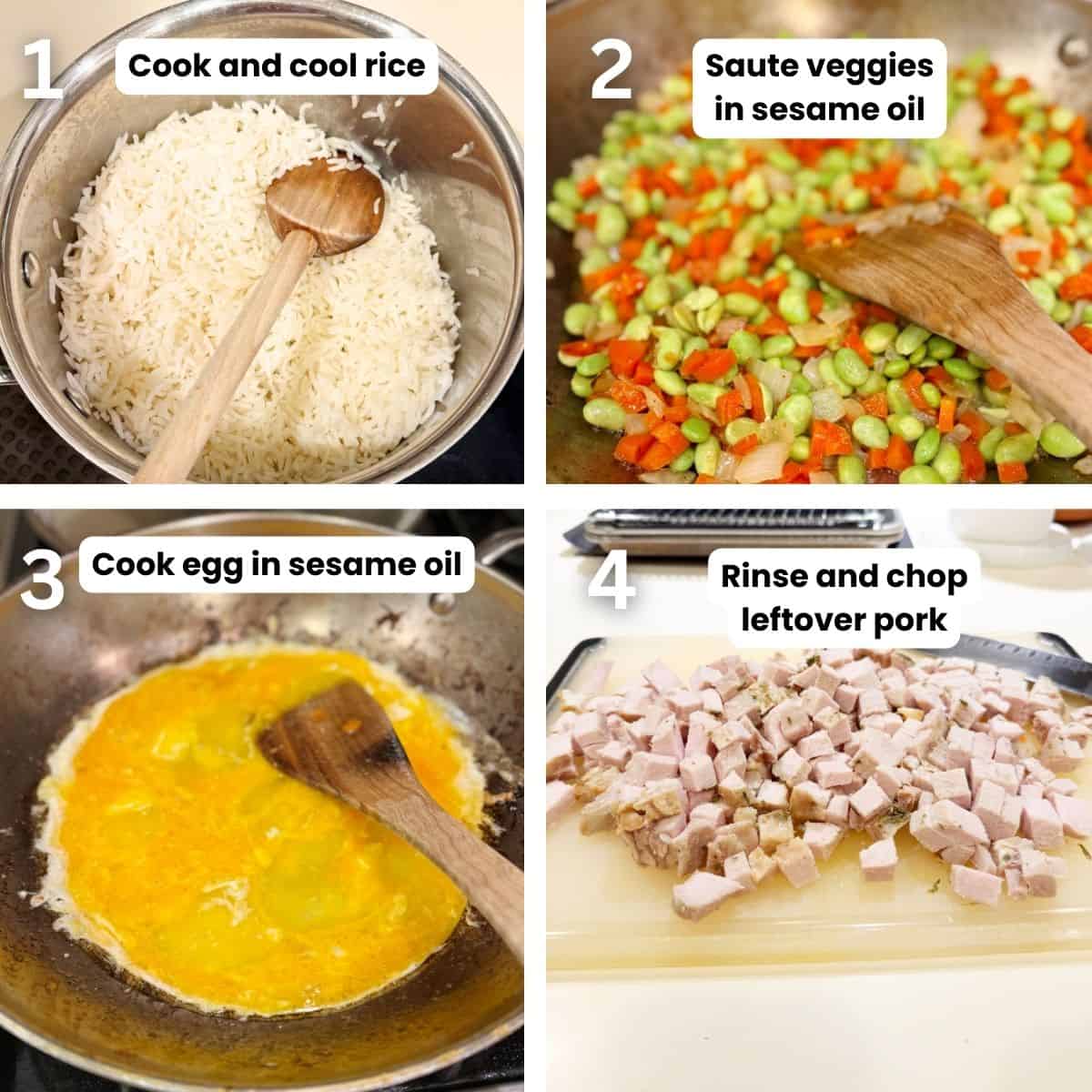 1 Cook and cool rice

2 Saute veggies in sesame oil

3 Cook egg in sesame oil

4 Rinse and chop leftover pork