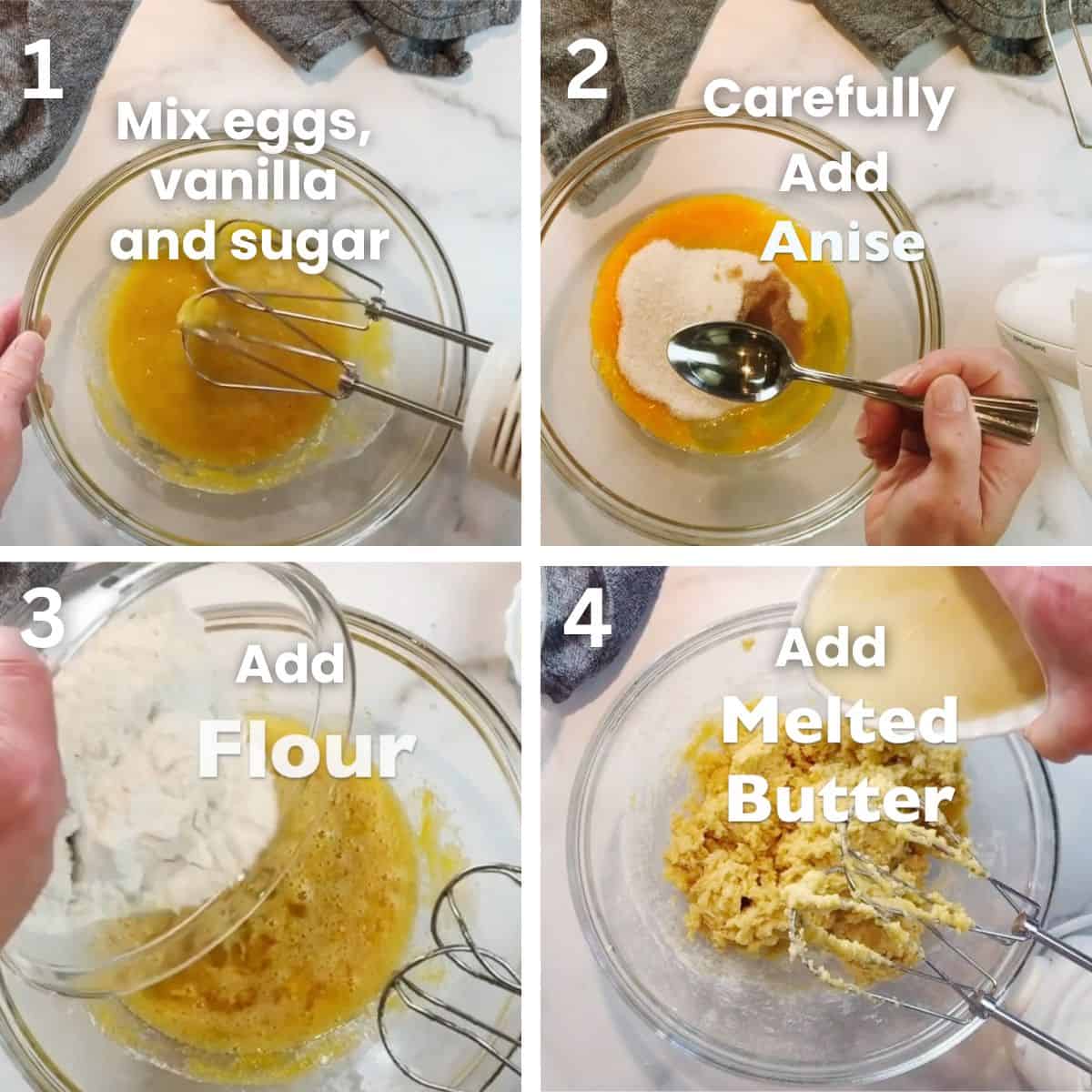 1

Mix eggs, vanilla and sugar

2

Carefully Add Anise

3

Add Flour

4

Add Melted Butter