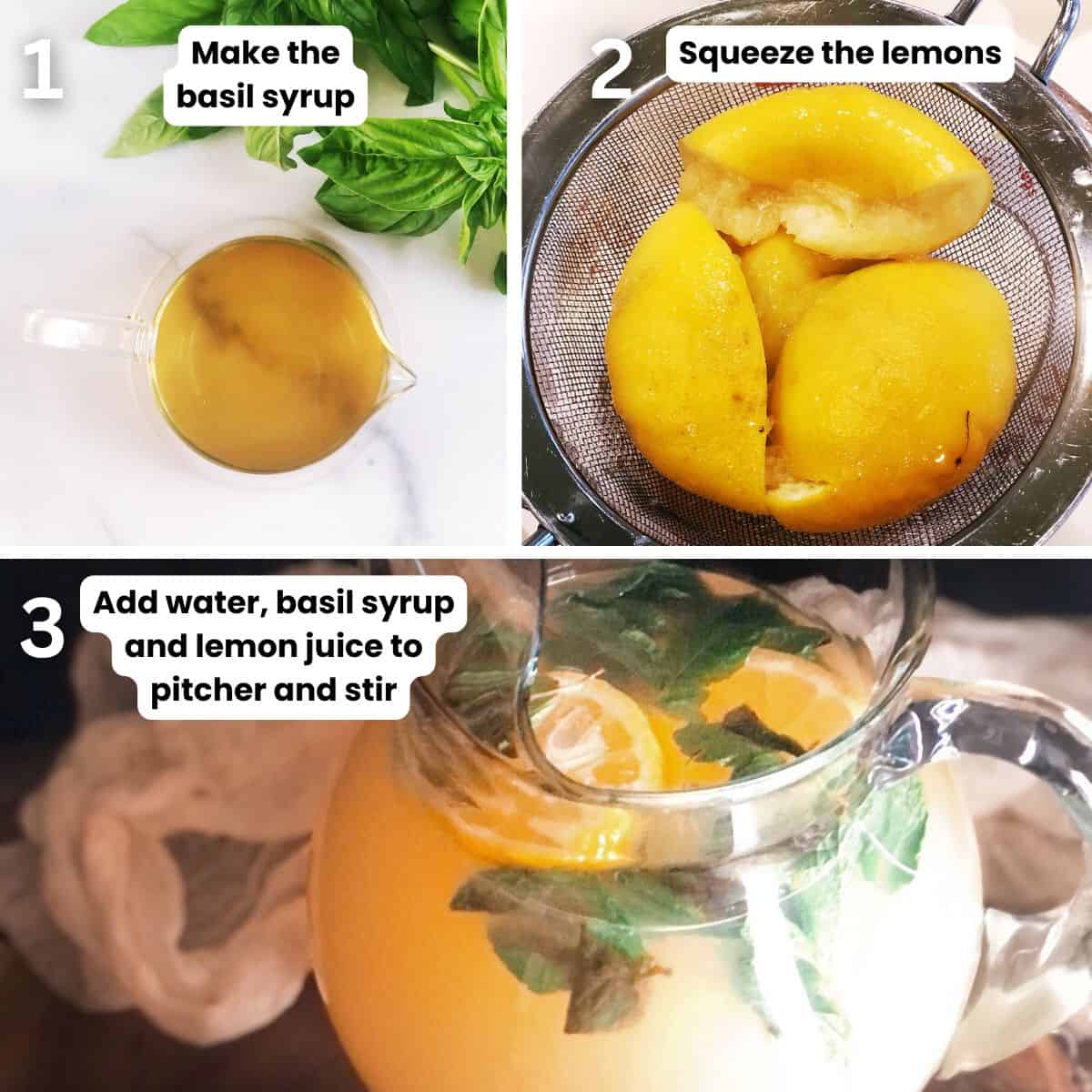 1 Make the basil syrup

2 Squeeze the lemons

3 Add water, basil syrup and lemon juice to pitcher and stir