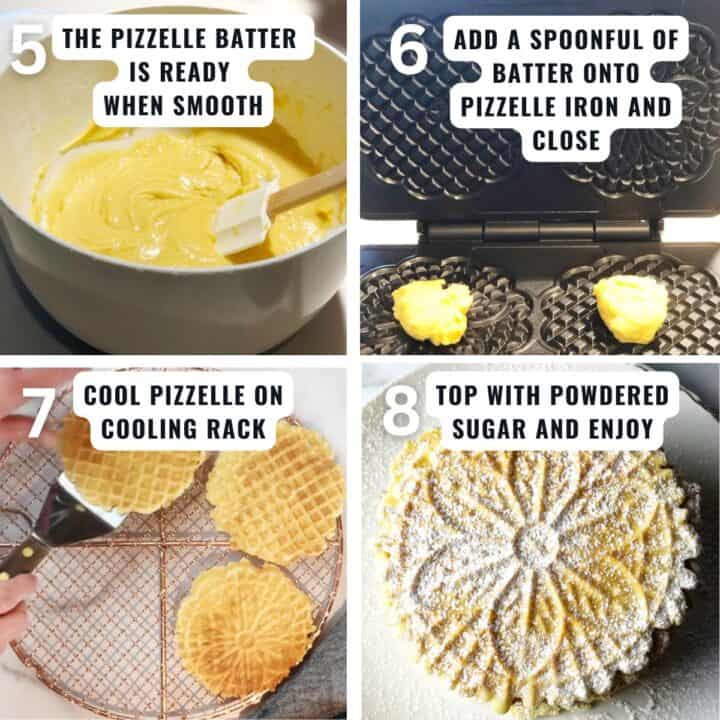 5 THE PIZZELLE BATTER IS READY WHEN SMOOTH

6 ADD A SPOONFUL OF BATTER ONTO PIZZELLE IRON AND CLOSE

7 COOL PIZZELLE ON COOLING RACK

8 TOP WITH POWDERED SUGAR AND ENJOY